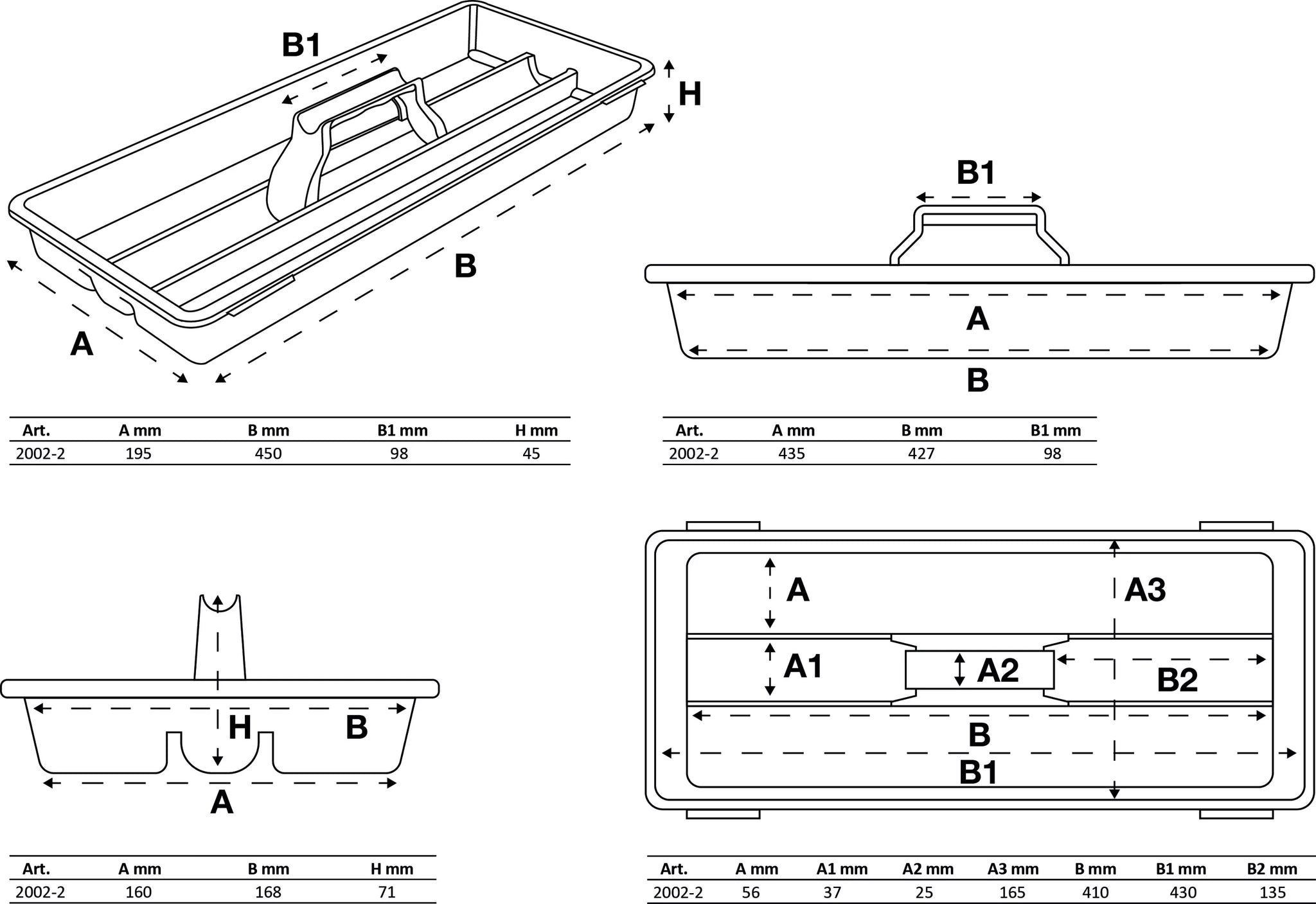 B1

H

B

A

| Art. | A mm | B mm | B1 mm | H mm |
|---|---|---|---|---|
| 2002-2 | 195 | 450 | 98 | 45 |

B1

A

B

| Art. | A mm | B mm | B1 mm |
|---|---|---|---|
| 2002-2 | 435 | 427 | 98 |

H

B

A

| Art. | A mm | B mm | H mm |
|---|---|---|---|
| 2002-2 | 160 | 168 | 71 |

A

A3

A1

A2

B2

B

B1

| Art. | A mm | A1 mm | A2 mm | A3 mm | B mm | B1 mm | B2 mm |
|---|---|---|---|---|---|---|---|
| 2002-2 | 56 | 37 | 25 | 165 | 410 | 430 | 135 |